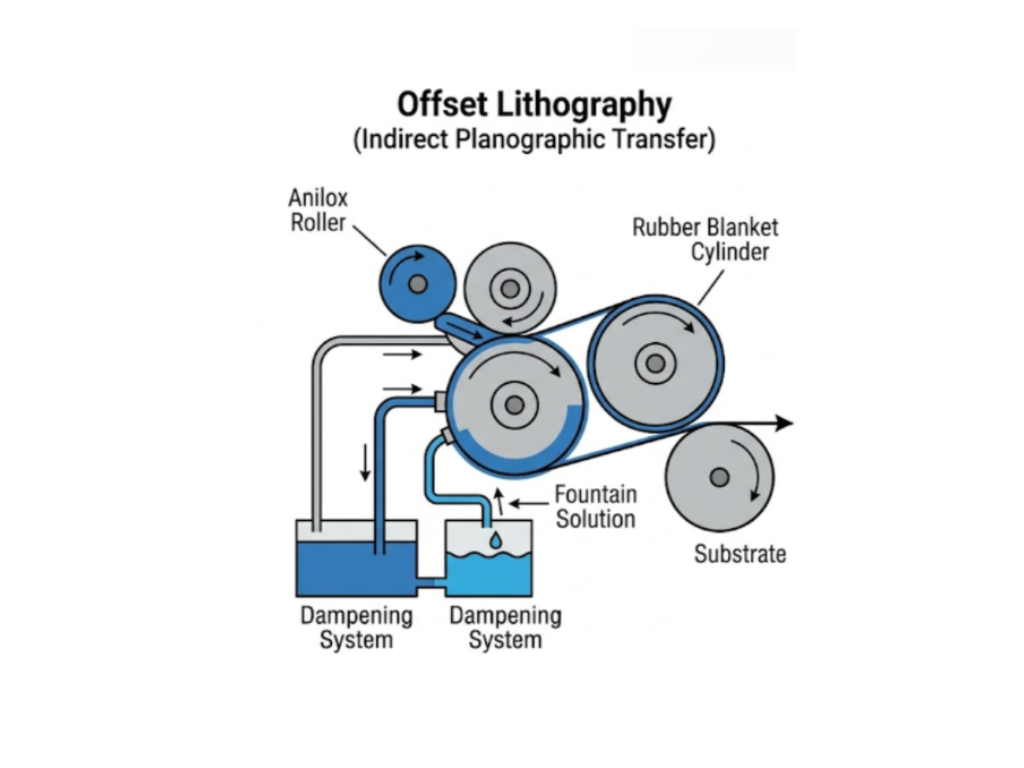 Offset Lithography
(Indirect Planographic Transfer)

Anilox Roller

Rubber Blanket Cylinder

Fountain Solution

Substrate

Dampening System

Dampening System